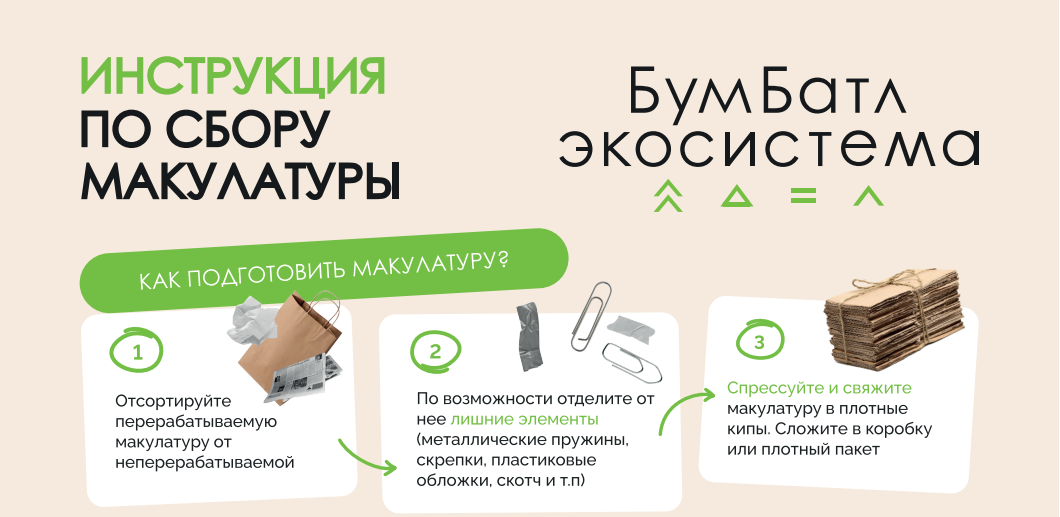 ИНСТРУКЦИЯ ПО СБОРУ МАКУЛАТУРЫ

БумБатл экосистема

КАК ПОДГОТОВИТЬ МАКУЛАТУРУ?

1

Отсортируйте перерабатываемую макулатуру от неперерабатываемой

2

По возможности отделите от нее лишние элементы (металлические пружины, скрепки, пластиковые обложки, скотч и т.п)

3

Спрессуйте и свяжите макулатуру в плотные кипы. Сложите в коробку или плотный пакет