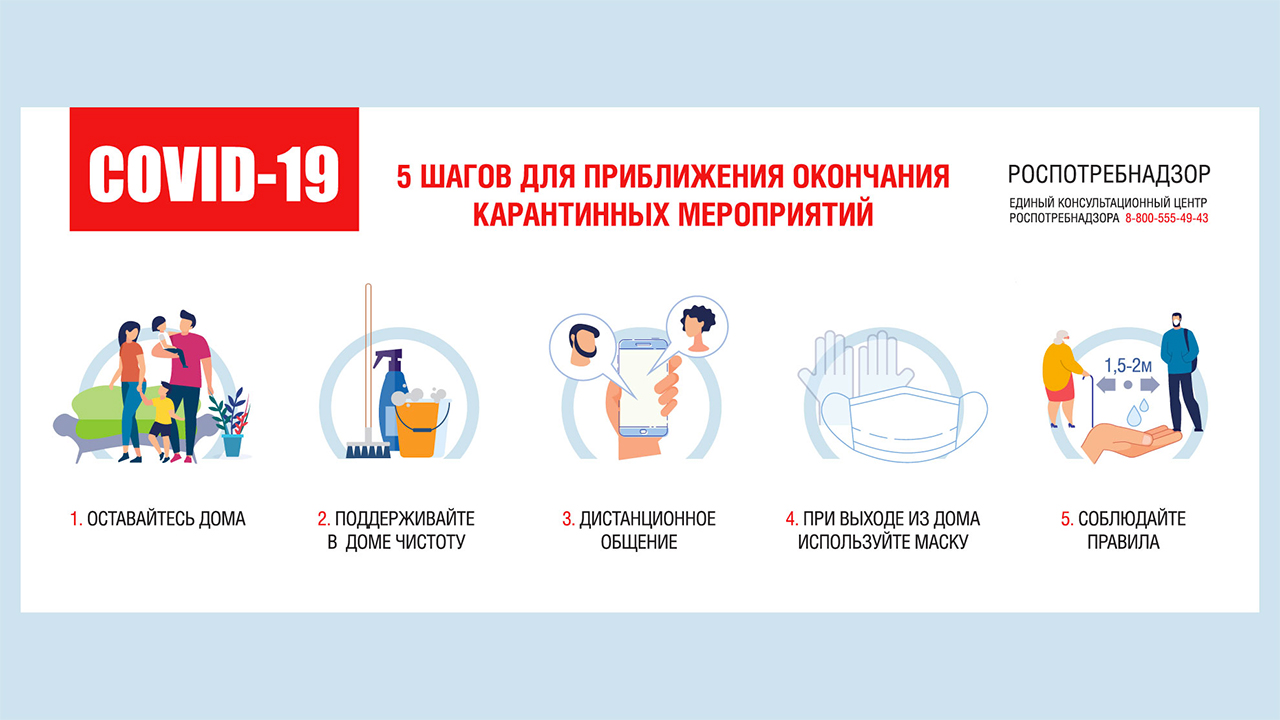 COVID-19

5 ШАГОВ ДЛЯ ПРИБЛИЖЕНИЯ ОКОНЧАНИЯ КАРАНТИННЫХ МЕРОПРИЯТИЙ

РОСПОТРЕБНАДЗОР
ЕДИНЫЙ КОНСУЛЬТАЦИОННЫЙ ЦЕНТР РОСПОТРЕБНАДЗОРА 8-800-555-49-43

1,5-2м

1. ОСТАВАЙТЕСЬ ДОМА

2. ПОДДЕРЖИВАЙТЕ В ДОМЕ ЧИСТОТУ

3. ДИСТАНЦИОННОЕ ОБЩЕНИЕ

4. ПРИ ВЫХОДЕ ИЗ ДОМА ИСПОЛЬЗУЙТЕ МАСКУ

5. СОБЛЮДАЙТЕ ПРАВИЛА