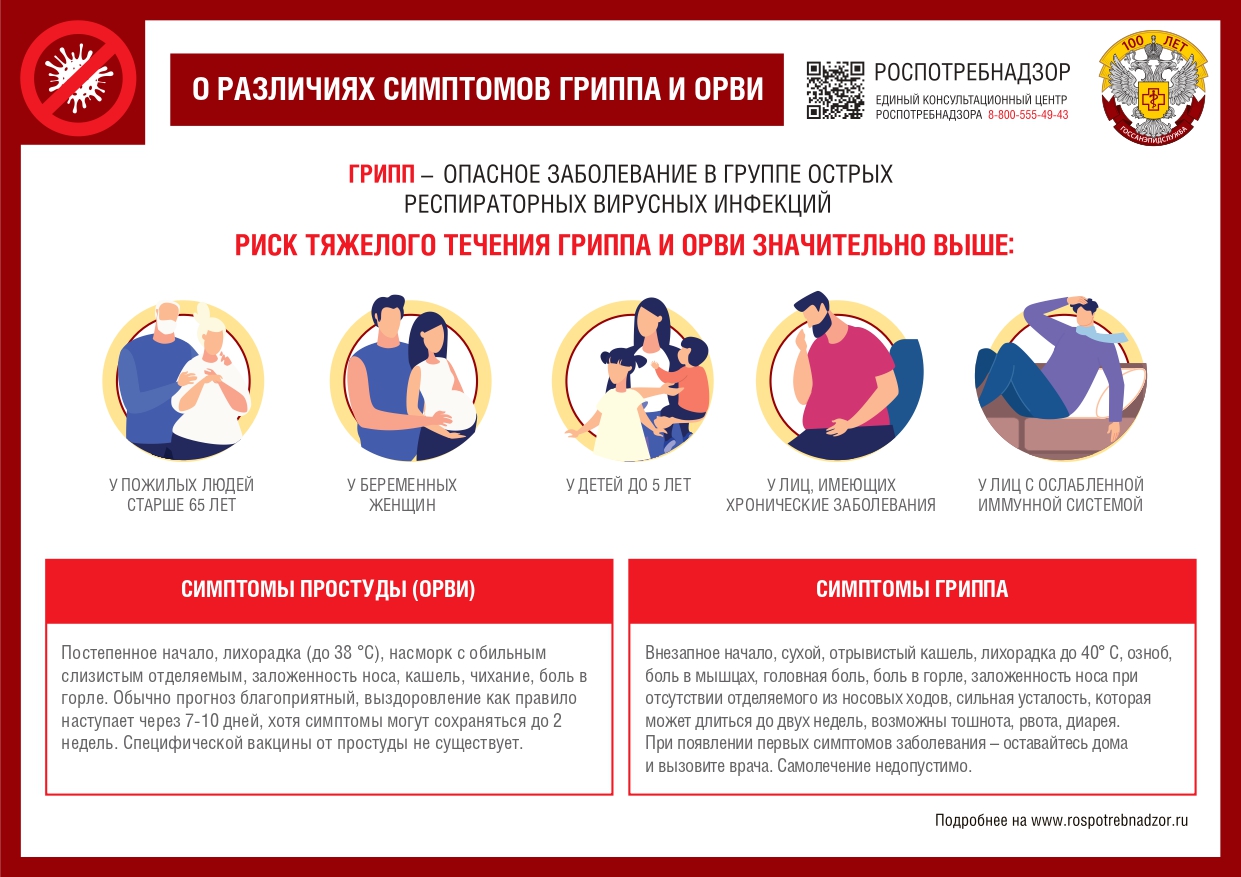 О РАЗЛИЧИЯХ СИМПТОМОВ ГРИППА И ОРВИ

РОСПОТРЕБНАДЗОР
ЕДИНЫЙ КОНСУЛЬТАЦИОННЫЙ ЦЕНТР РОСПОТРЕБНАДЗОРА 8-800-555-49-43

100 ЛЕТ
ГОССАНЭПИДСЛУЖБА

ГРИПП – ОПАСНОЕ ЗАБОЛЕВАНИЕ В ГРУППЕ ОСТРЫХ РЕСПИРАТОРНЫХ ВИРУСНЫХ ИНФЕКЦИЙ

РИСК ТЯЖЕЛОГО ТЕЧЕНИЯ ГРИППА И ОРВИ ЗНАЧИТЕЛЬНО ВЫШЕ:

У ПОЖИЛЫХ ЛЮДЕЙ СТАРШЕ 65 ЛЕТ

У БЕРЕМЕННЫХ ЖЕНЩИН

У ДЕТЕЙ ДО 5 ЛЕТ

У ЛИЦ, ИМЕЮЩИХ ХРОНИЧЕСКИЕ ЗАБОЛЕВАНИЯ

У ЛИЦ С ОСЛАБЛЕННОЙ ИММУННОЙ СИСТЕМОЙ

СИМПТОМЫ ПРОСТУДЫ (ОРВИ)

Постепенное начало, лихорадка (до 38 °С), насморк с обильным слизистым отделяемым, заложенность носа, кашель, чихание, боль в горле. Обычно прогноз благоприятный, выздоровление как правило наступает через 7-10 дней, хотя симптомы могут сохраняться до 2 недель. Специфической вакцины от простуды не существует.

СИМПТОМЫ ГРИППА

Внезапное начало, сухой, отрывистый кашель, лихорадка до 40° С, озноб, боль в мышцах, головная боль, боль в горле, заложенность носа при отсутствии отделяемого из носовых ходов, сильная усталость, которая может длиться до двух недель, возможны тошнота, рвота, диарея.
При появлении первых симптомов заболевания – оставайтесь дома и вызовите врача. Самолечение недопустимо.

Подробнее на www.rospotrebnadzor.ru