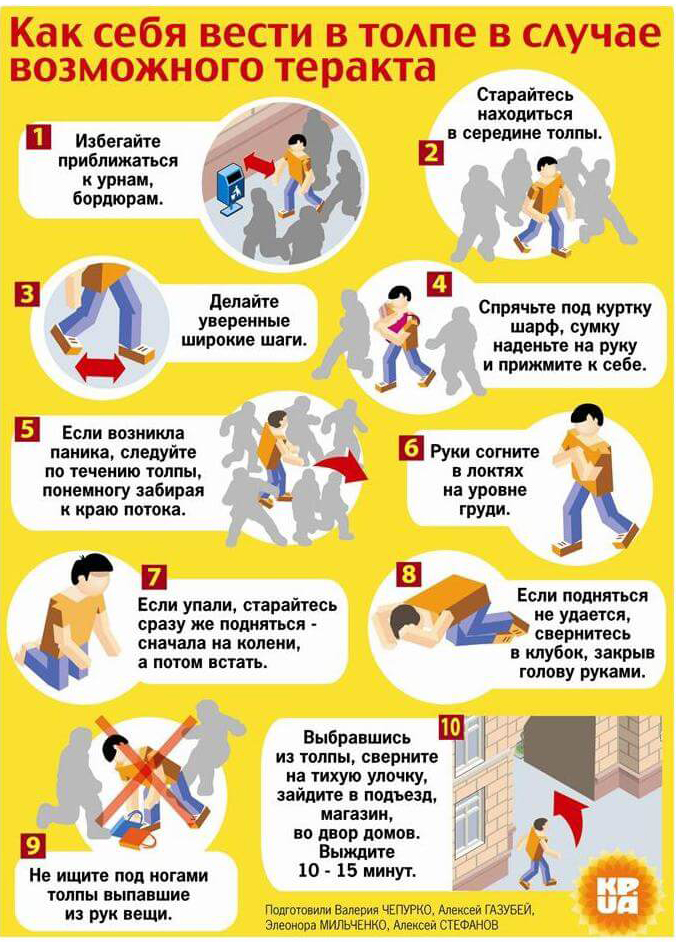 Как себя вести в толпе в случае возможного теракта

1
Избегайте приближаться к урнам, бордюрам.

2
Старайтесь находиться в середине толпы.

3
Делайте уверенные широкие шаги.

4
Спрячьте под куртку шарф, сумку наденьте на руку и прижмите к себе.

5
Если возникла паника, следуйте по течению толпы, понемногу забирая к краю потока.

6
Руки согните в локтях на уровне груди.

7
Если упали, старайтесь сразу же подняться - сначала на колени, а потом встать.

8
Если подняться не удается, свернитесь в клубок, закрыв голову руками.

9
Не ищите под ногами толпы выпавшие из рук вещи.

10
Выбравшись из толпы, сверните на тихую улочку, зайдите в подъезд, магазин, во двор домов. Выждите 10 - 15 минут.

Подготовили Валерия ЧЕПУРКО, Алексей ГАЗУБЕЙ, Элеонора МИЛЬЧЕНКО, Алексей СТЕФАНОВ

KP UA