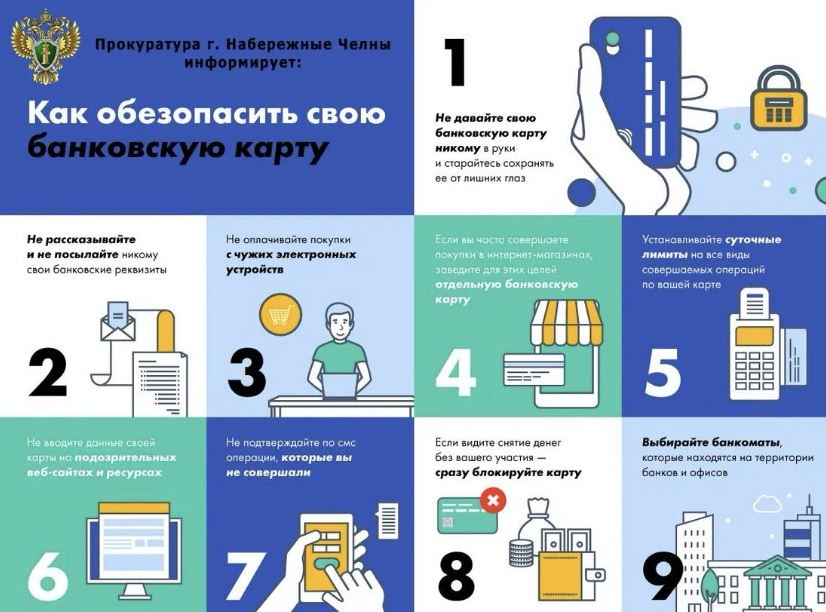 Прокуратура г. Набережные Челны информирует:

Как обезопасить свою банковскую карту

1

Не давайте свою банковскую карту никому в руки и старайтесь сохранять ее от лишних глаз

Не рассказывайте и не посылайте никому свои банковские реквизиты

2

Не оплачивайте покупки с чужих электронных устройств

3

Если вы часто совершаете покупки в интернет-магазинах, заведите для этих целей отдельную банковскую карту

4

Устанавливайте суточные лимиты на все виды совершаемых операций по вашей карте

5

Не вводите данные своей карты на подозрительных веб-сайтах и ресурсах

6

Не подтверждайте по смс операции, которые вы не совершали

7

Если видите снятие денег без вашего участия — сразу блокируйте карту

8

Выбирайте банкоматы, которые находятся на территории банков и офисов

9